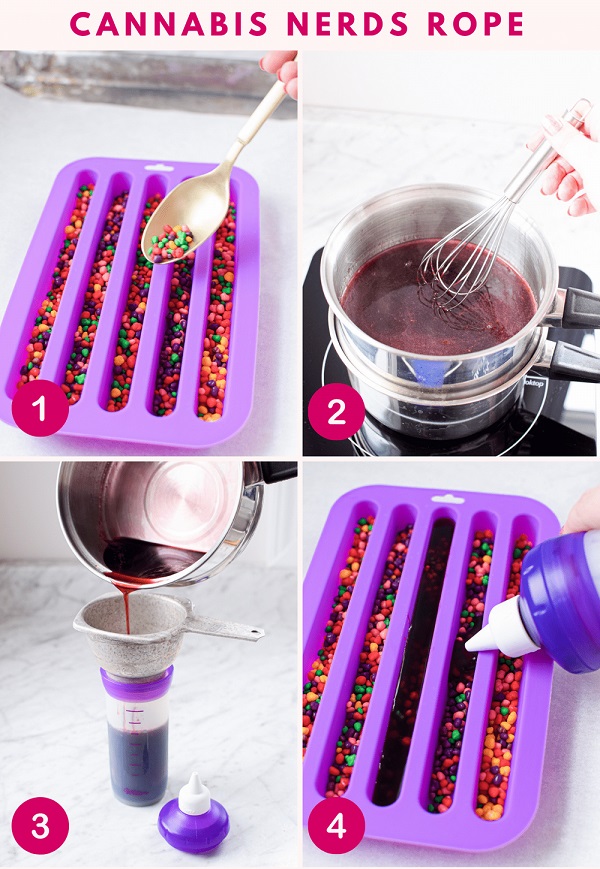 CANNABIS NERDS ROPE

1

2

3

4